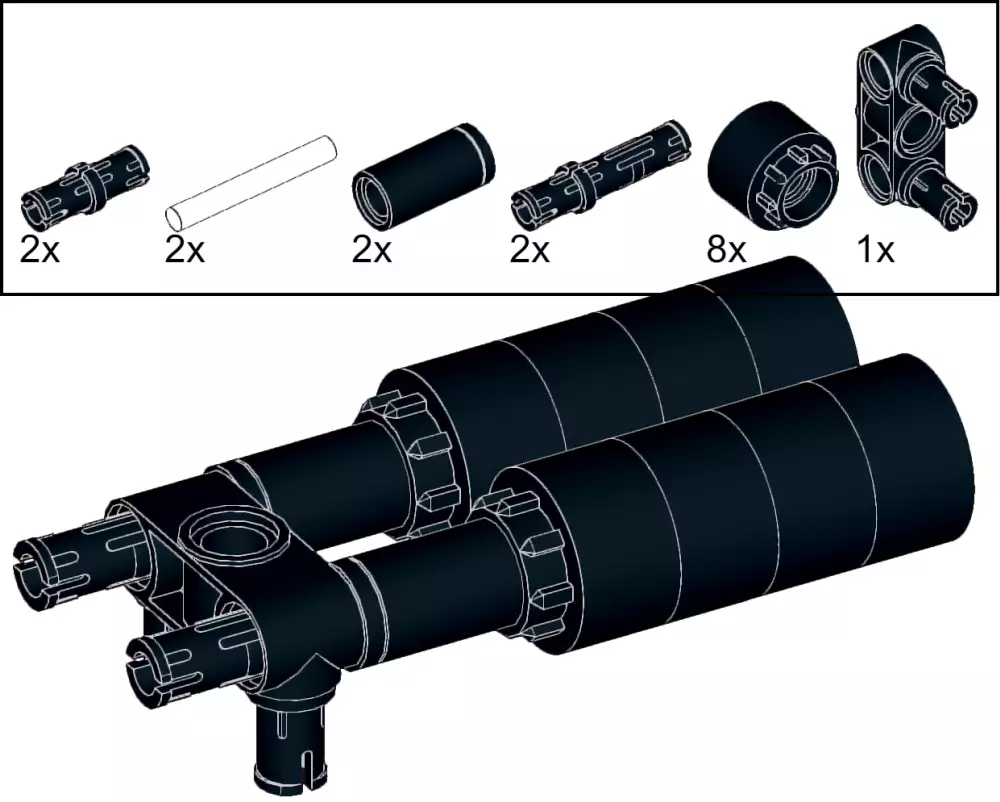 2x 2x 2x 2x 8x 1x